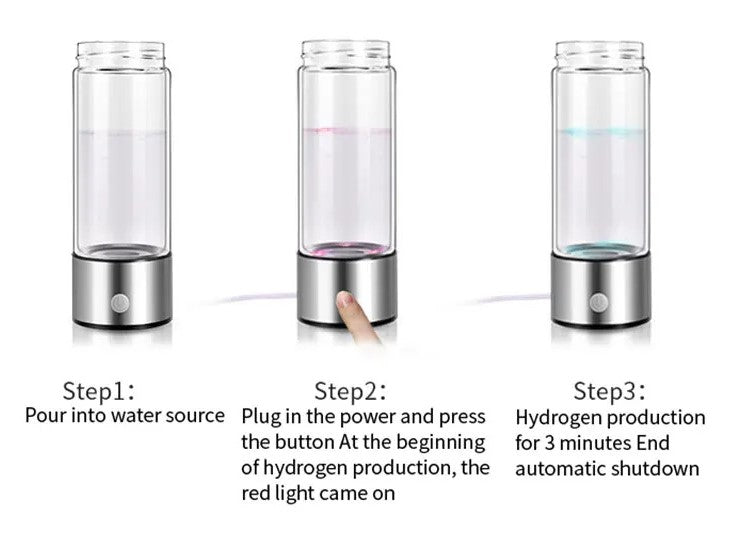 Step1:
Pour into water source

Step2:
Plug in the power and press the button At the beginning of hydrogen production, the red light came on

Step3:
Hydrogen production for 3 minutes End automatic shutdown