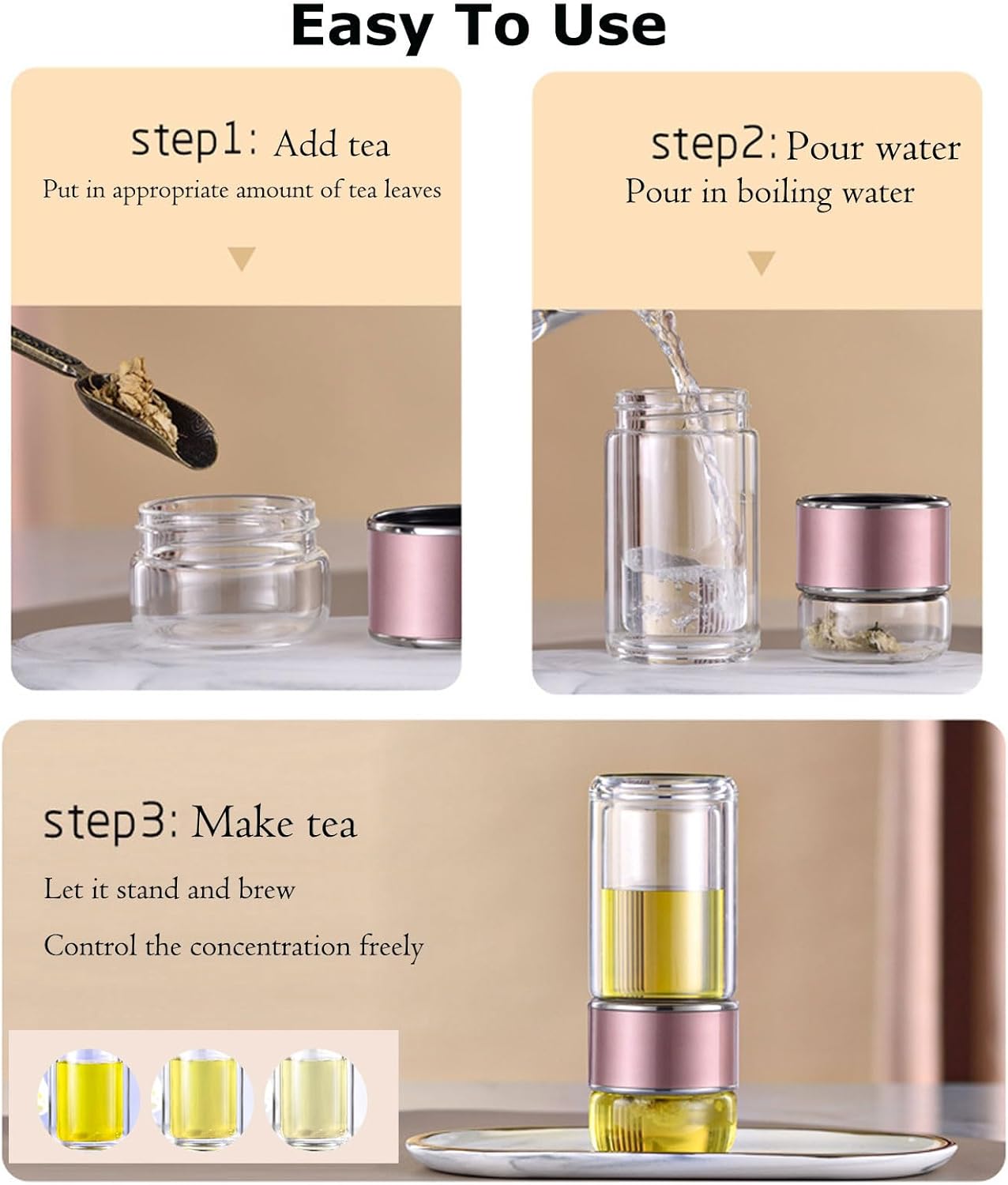 Easy To Use

step1: Add tea
Put in appropriate amount of tea leaves

step2: Pour water
Pour in boiling water

step3: Make tea
Let it stand and brew
Control the concentration freely