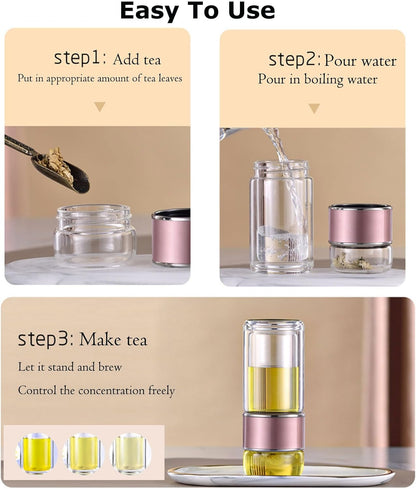 Easy To Use

step1: Add tea
Put in appropriate amount of tea leaves

step2: Pour water
Pour in boiling water

step3: Make tea
Let it stand and brew
Control the concentration freely